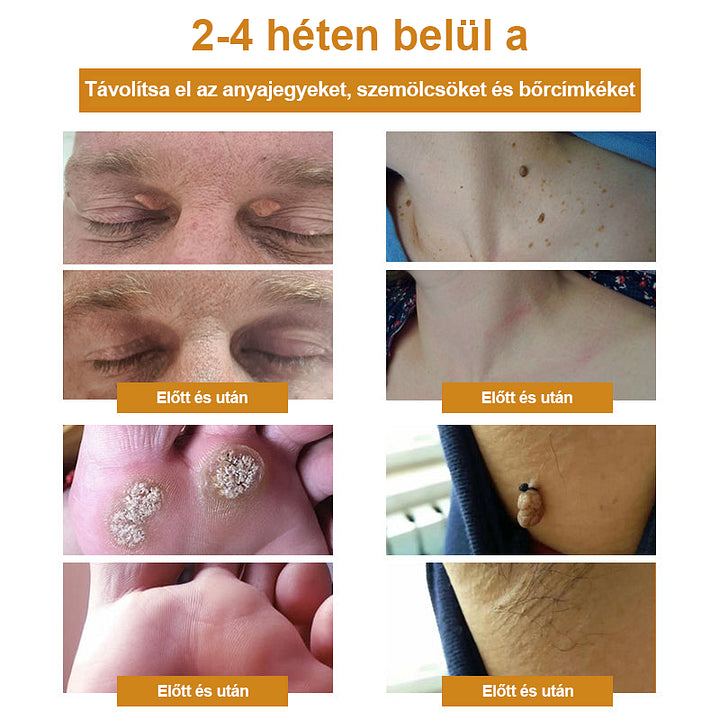 2-4 héten belül a

Távolítsa el az anyajegyeket, szemölcsöket és bőrcímkéket

Előtt és után

Előtt és után

Előtt és után

Előtt és után